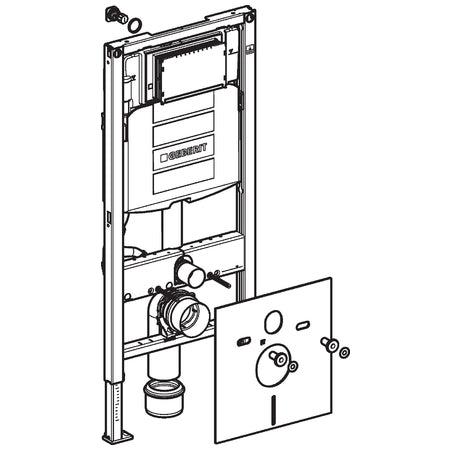 GEBERIT